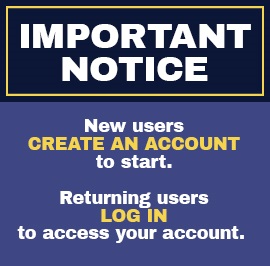 IMPORTANT NOTICE

New users CREATE AN ACCOUNT to start.

Returning users LOG IN to access your account.